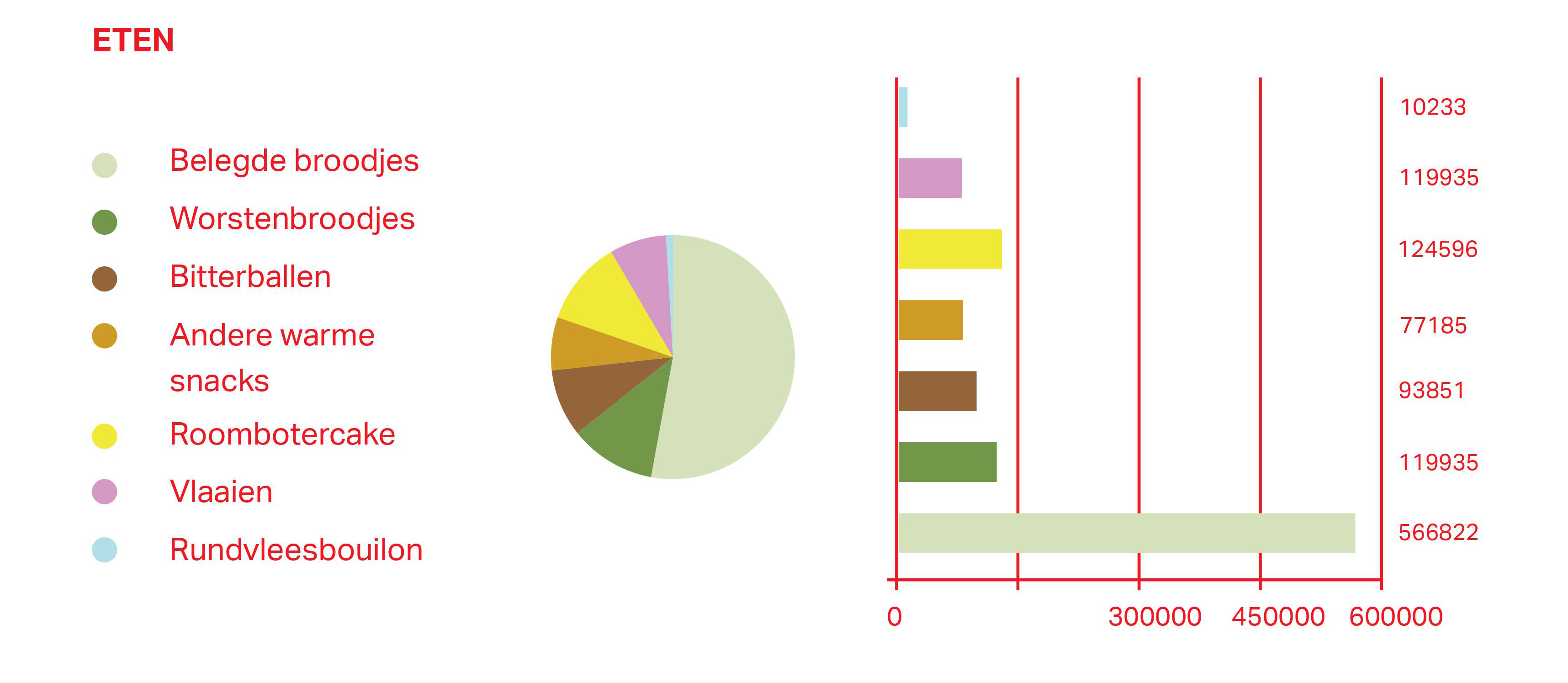 ETEN

Belegde broodjes

Worstenbroodjes

Bitterballen

Andere warme snacks

Roombotercake

Vlaaien

Rundvleesbouilon

10233

119935

124596

77185

93851

119935

566822

0

300000

450000

600000